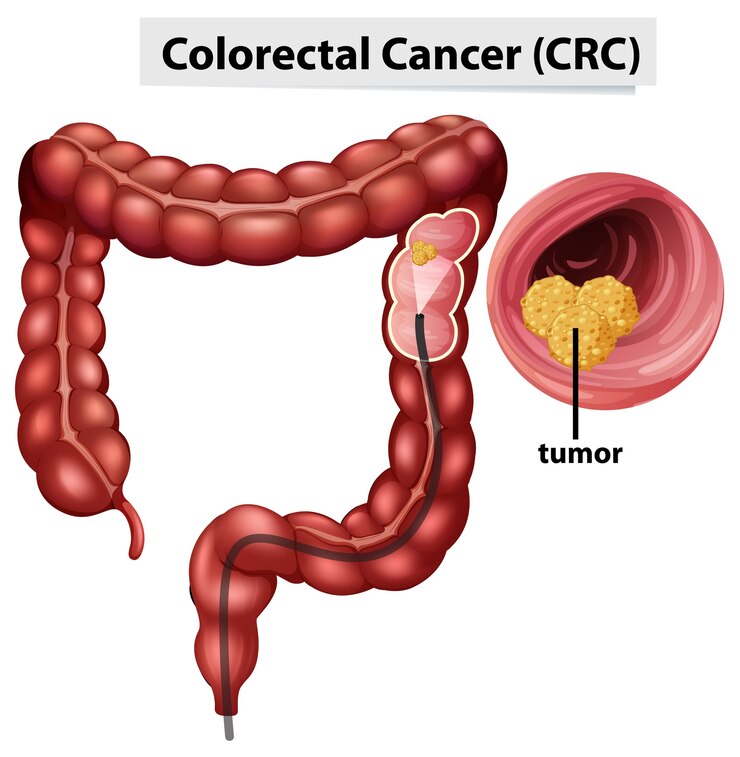 Colorectal Cancer (CRC)

tumor